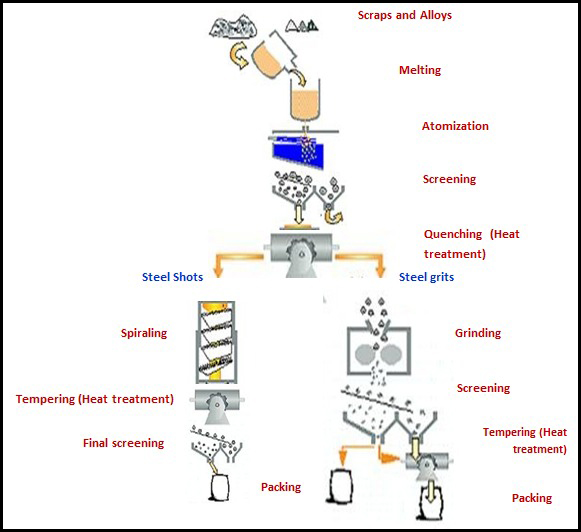 Scraps and Alloys

Melting

Atomization

Screening

Quenching (Heat treatment)

Steel Shots

Steel grits

Spiraling

Tempering (Heat treatment)

Final screening

Packing

Grinding

Screening

Tempering (Heat treatment)

Packing